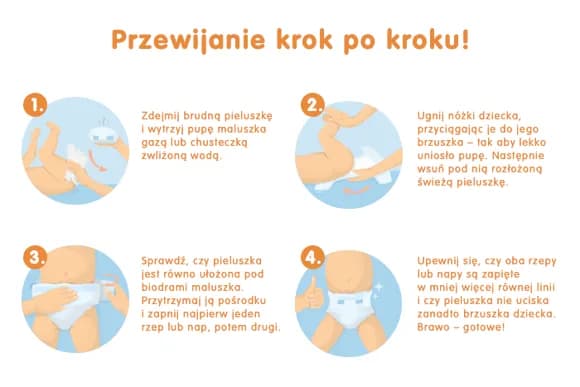 Przewijanie krok po kroku!

1.

Zdejmij brudną pieluszkę i wytrzyj pupę maluszka gazą lub chusteczką zwilżoną wodą.

2.

Ugnij nóżki dziecka, przyciągając je do jego brzuszka – tak aby lekko uniosło pupę. Następnie wsuń pod nią rozłożoną świeżą pieluszkę.

3.

Sprawdź, czy pieluszka jest równo ułożona pod biodrami maluszka. Przytrzymaj ją pośrodku i zapnij najpierw jeden rzep lub nap, potem drugi.

4.

Upewnij się, czy oba rzepy lub napy są zapięte w mniej więcej równej linii i czy pieluszka nie uciska zanadto brzuszka dziecka. Brawo – gotowe!